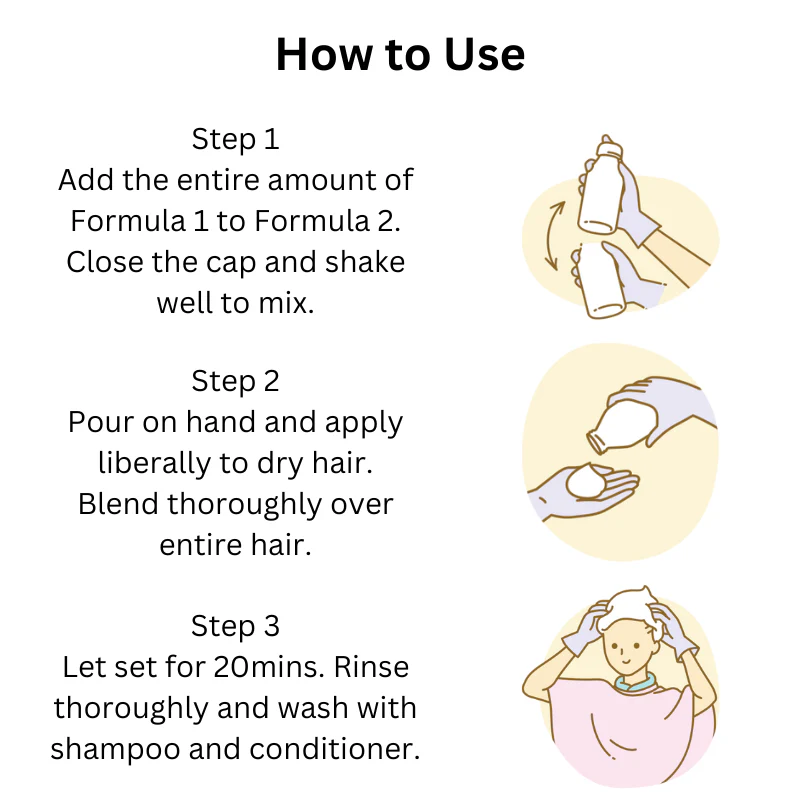 How to Use

Step 1
Add the entire amount of Formula 1 to Formula 2. Close the cap and shake well to mix.

Step 2
Pour on hand and apply liberally to dry hair. Blend thoroughly over entire hair.

Step 3
Let set for 20mins. Rinse thoroughly and wash with shampoo and conditioner.